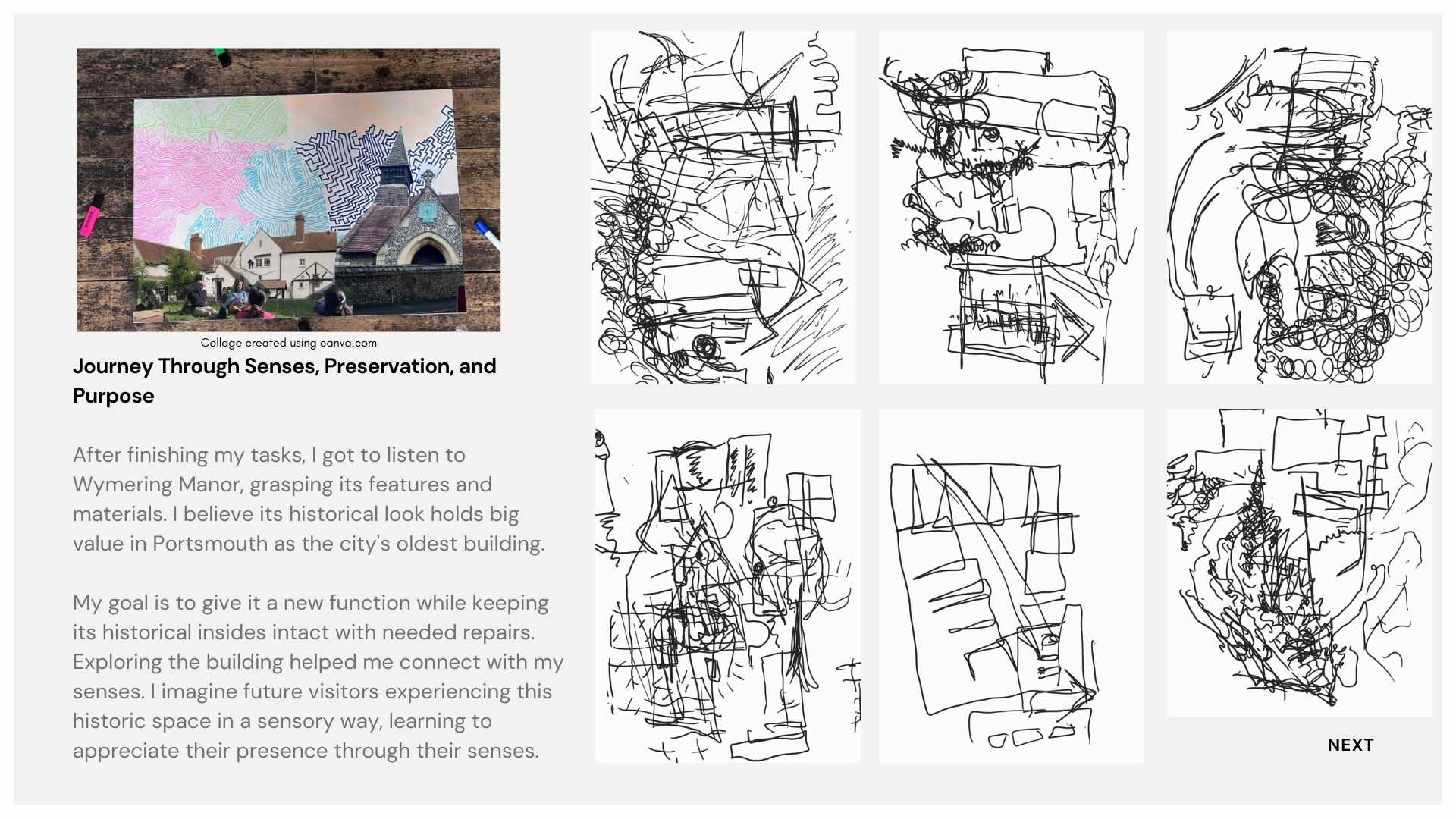 Collage created using canva.com

Journey Through Senses, Preservation, and Purpose

After finishing my tasks, I got to listen to Wymering Manor, grasping its features and materials. I believe its historical look holds big value in Portsmouth as the city's oldest building.

My goal is to give it a new function while keeping its historical insides intact with needed repairs. Exploring the building helped me connect with my senses. I imagine future visitors experiencing this historic space in a sensory way, learning to appreciate their presence through their senses.

NEXT